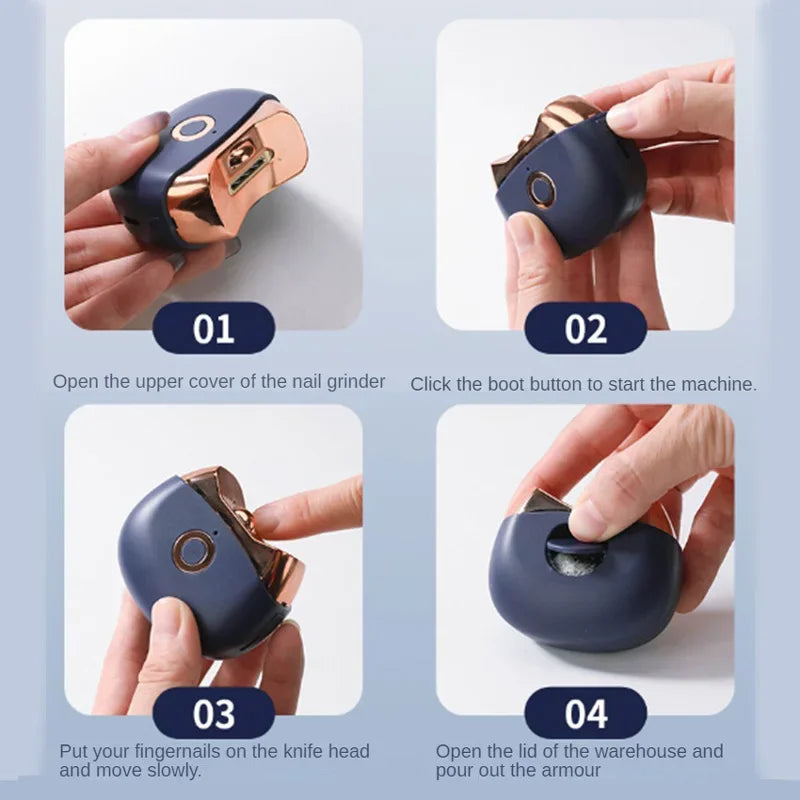 01

Open the upper cover of the nail grinder

02

Click the boot button to start the machine.

03

Put your fingernails on the knife head and move slowly.

04

Open the lid of the warehouse and pour out the armour